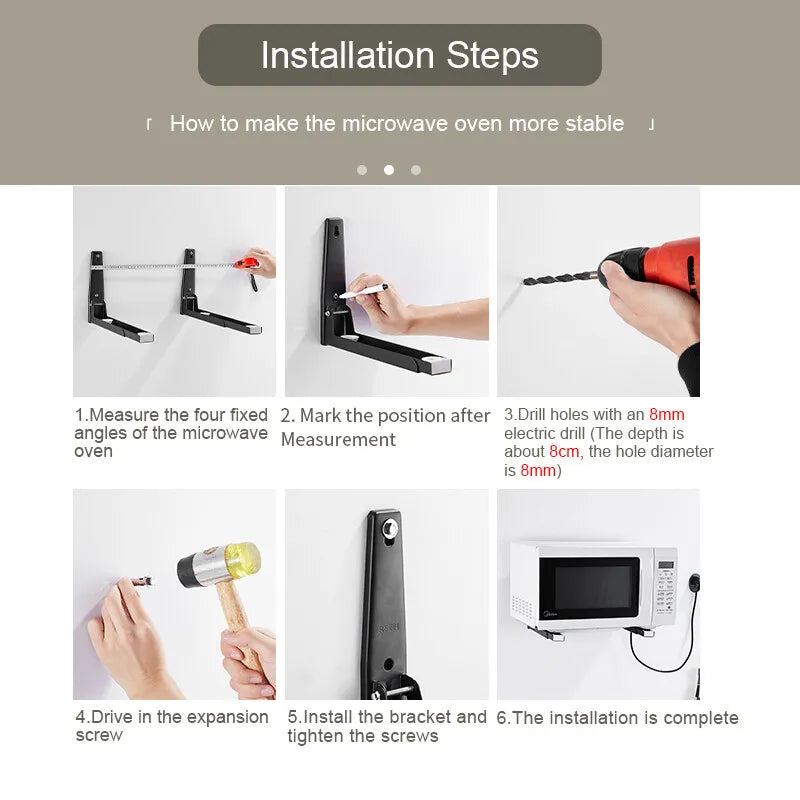 Installation Steps

「 How to make the microwave oven more stable 」

1.Measure the four fixed angles of the microwave oven

2. Mark the position after Measurement

3.Drill holes with an 8mm electric drill (The depth is about 8cm, the hole diameter is 8mm)

4.Drive in the expansion screw

5.Install the bracket and tighten the screws

6.The installation is complete