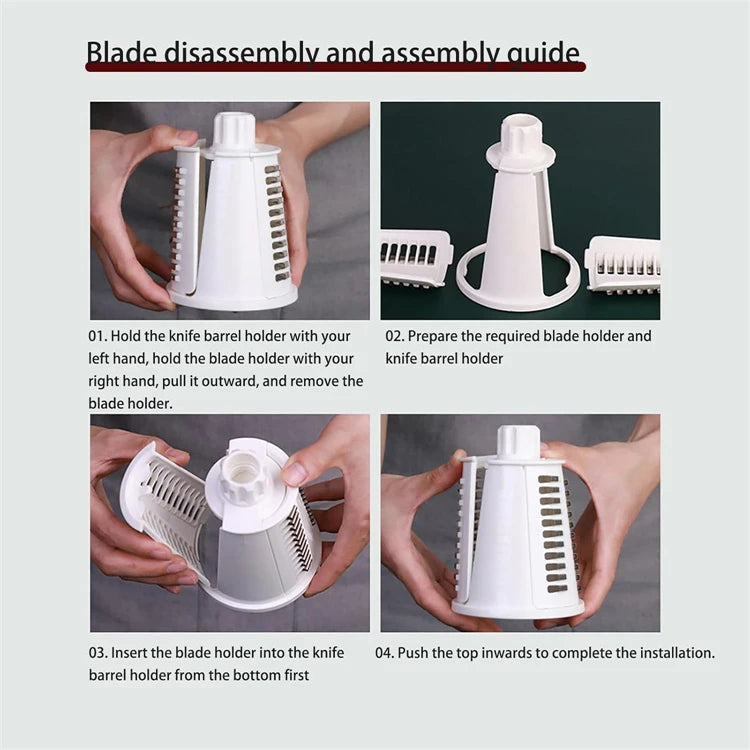 Blade disassembly and assembly guide

01. Hold the knife barrel holder with your left hand, hold the blade holder with your right hand, pull it outward, and remove the blade holder.

02. Prepare the required blade holder and knife barrel holder

03. Insert the blade holder into the knife barrel holder from the bottom first

04. Push the top inwards to complete the installation.