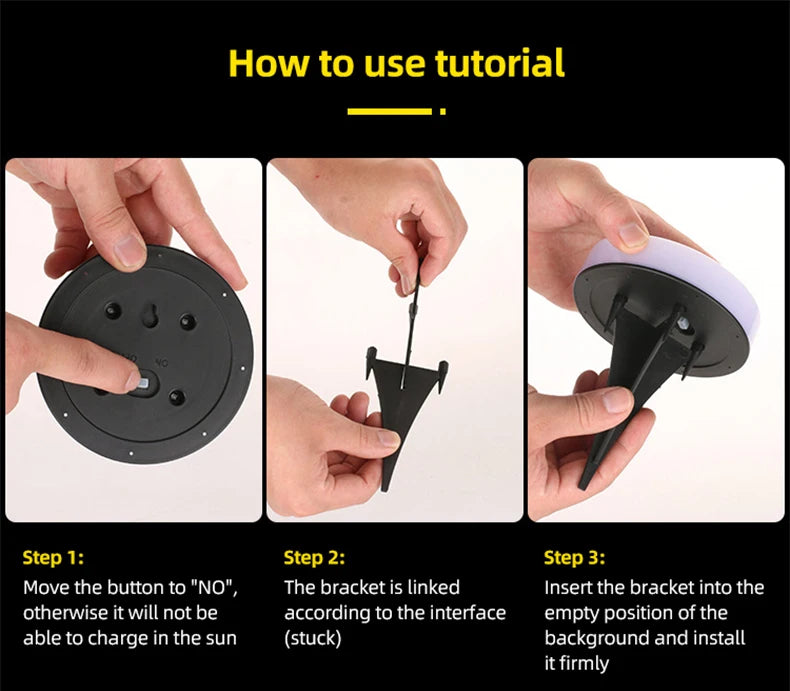 How to use tutorial

Step 1:
Move the button to "NO", otherwise it will not be able to charge in the sun

Step 2:
The bracket is linked according to the interface (stuck)

Step 3:
Insert the bracket into the empty position of the background and install it firmly