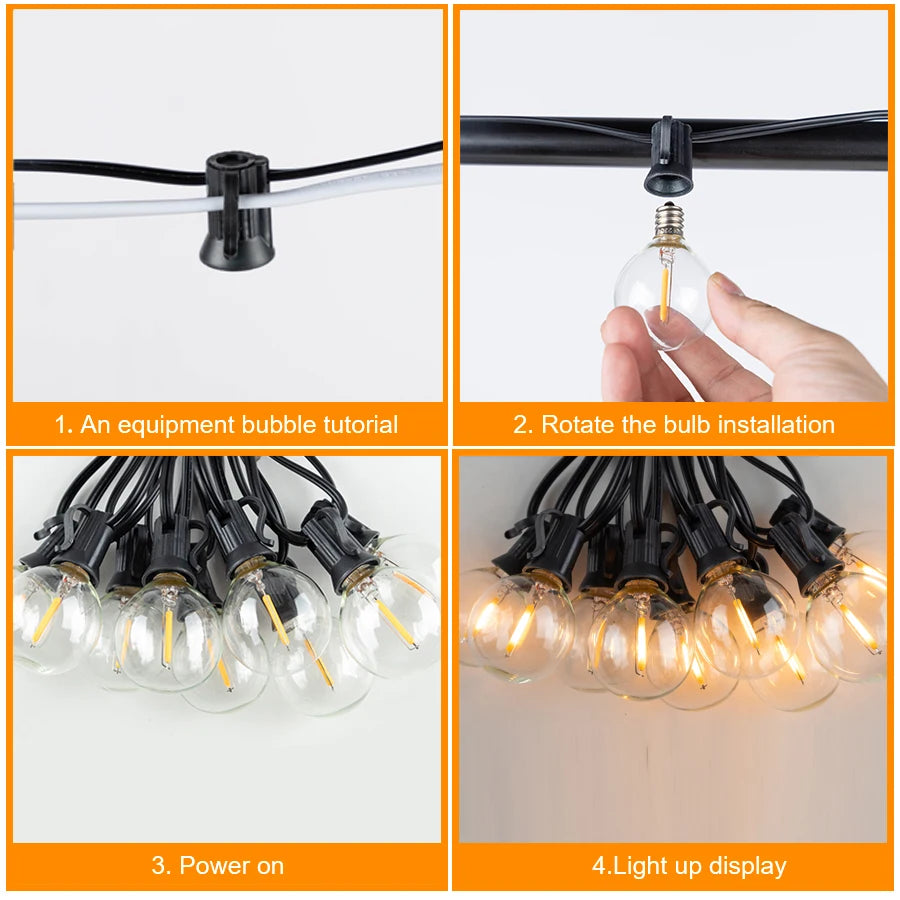 1. An equipment bubble tutorial

2. Rotate the bulb installation

3. Power on

4.Light up display