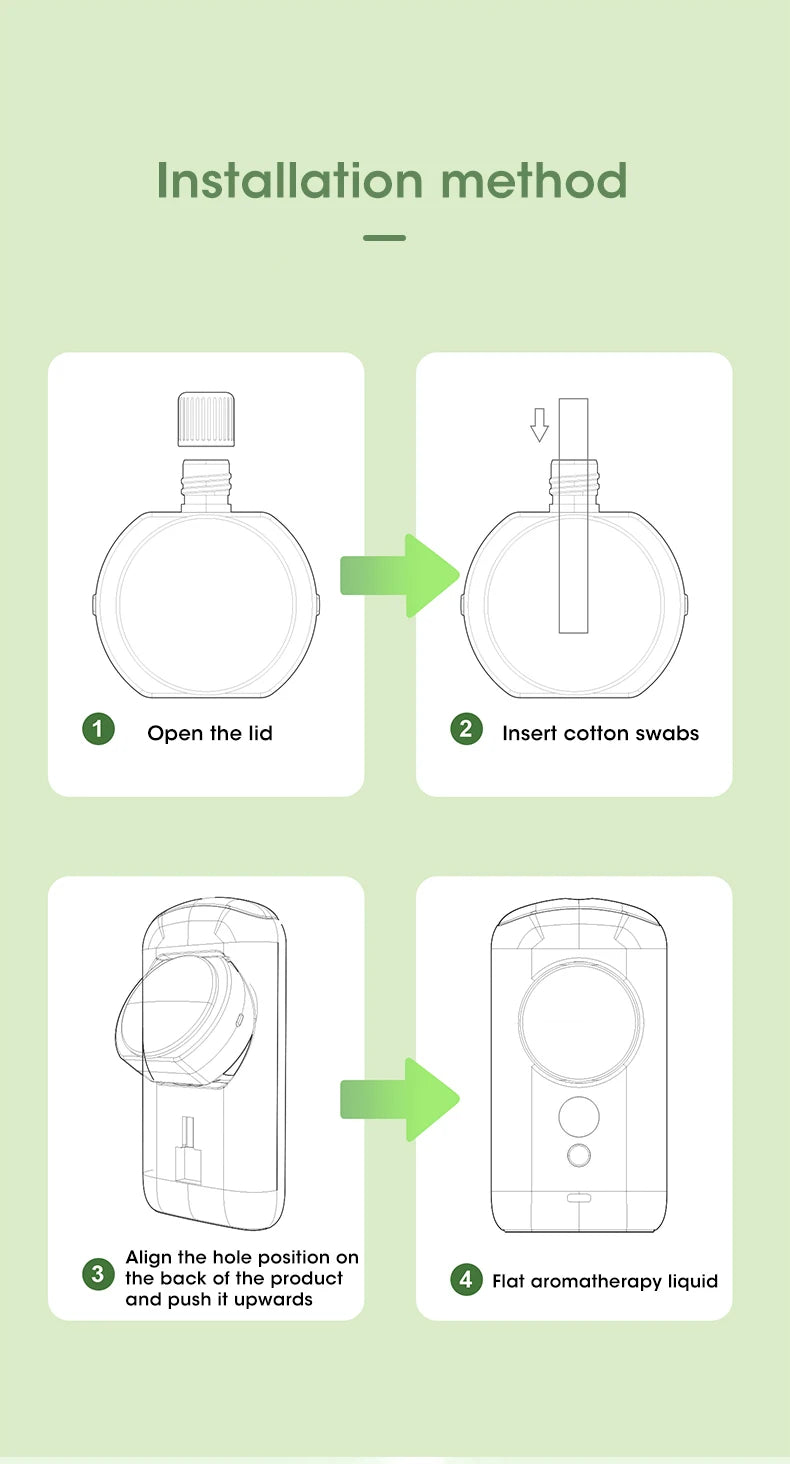 Installation method

1 Open the lid

2 Insert cotton swabs

3 Align the hole position on the back of the product and push it upwards

4 Flat aromatherapy liquid