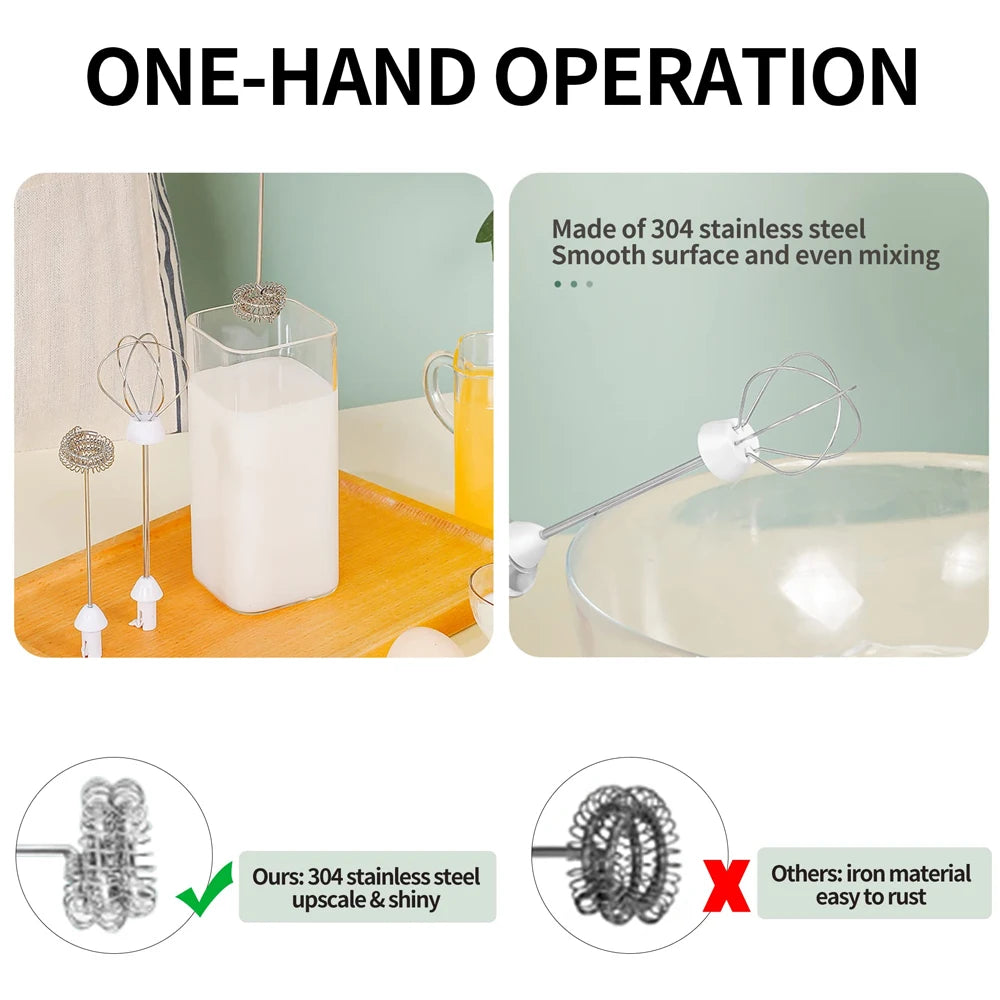 ONE-HAND OPERATION

Made of 304 stainless steel
Smooth surface and even mixing

Ours: 304 stainless steel
upscale & shiny

Others: iron material
easy to rust