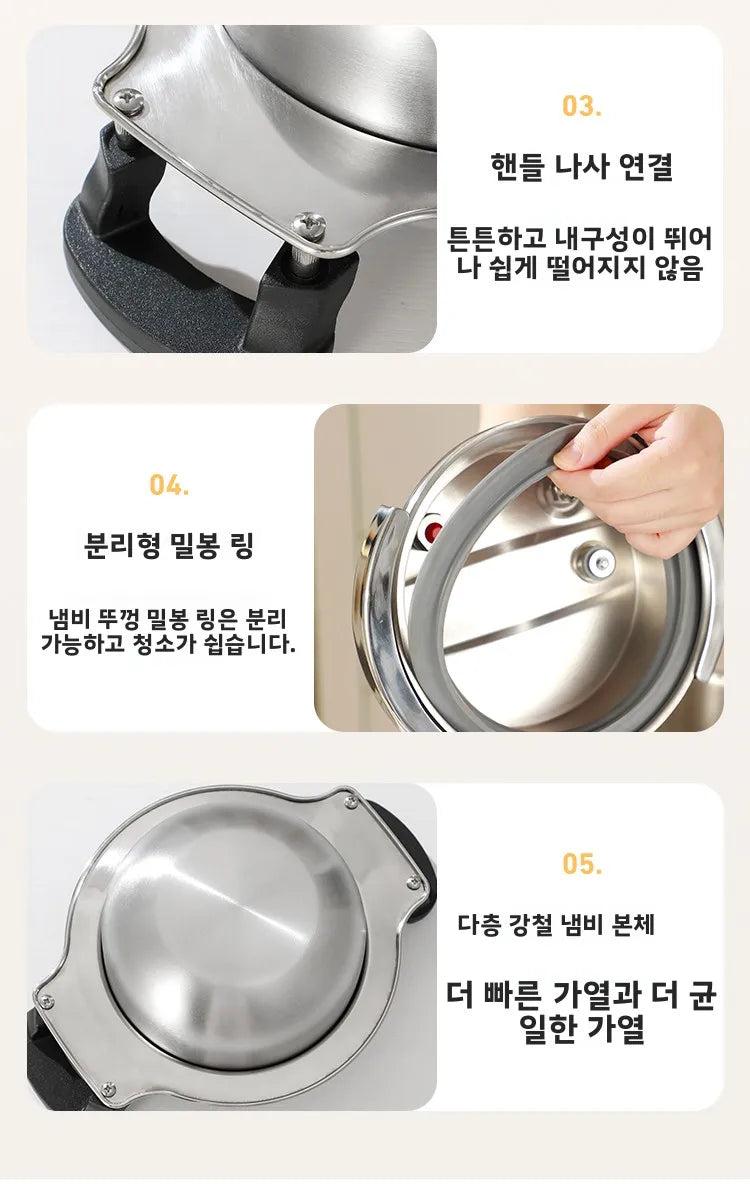 03.

핸들 나사 연결

튼튼하고 내구성이 뛰어나 쉽게 떨어지지 않음

04.

분리형 밀봉 링

냄비 뚜껑 밀봉 링은 분리 가능하고 청소가 쉽습니다.

05.

다층 강철 냄비 본체

더 빠른 가열과 더 균일한 가열