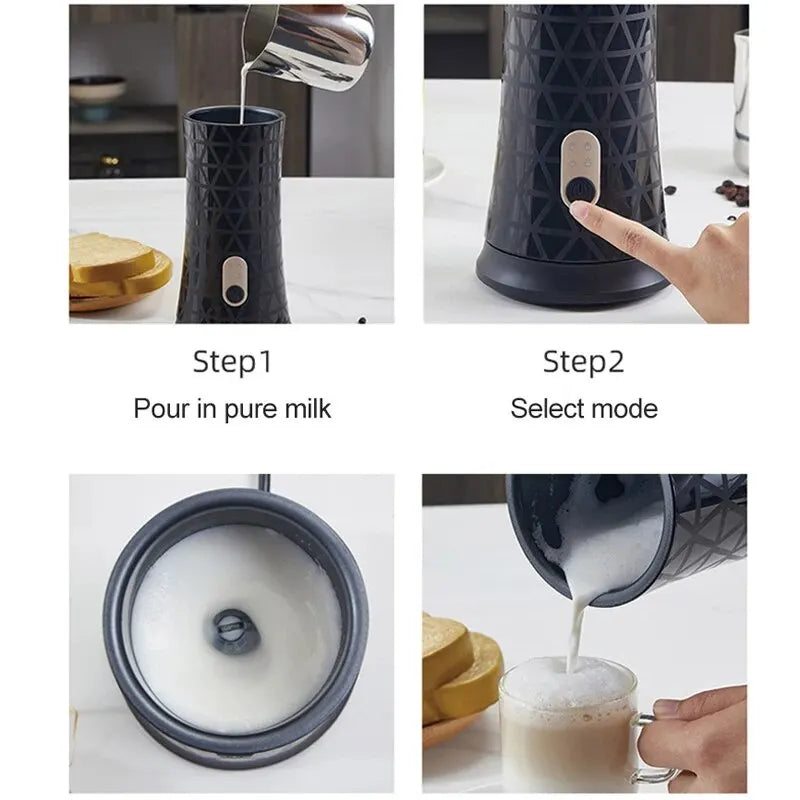 Step1
Pour in pure milk

Step2
Select mode