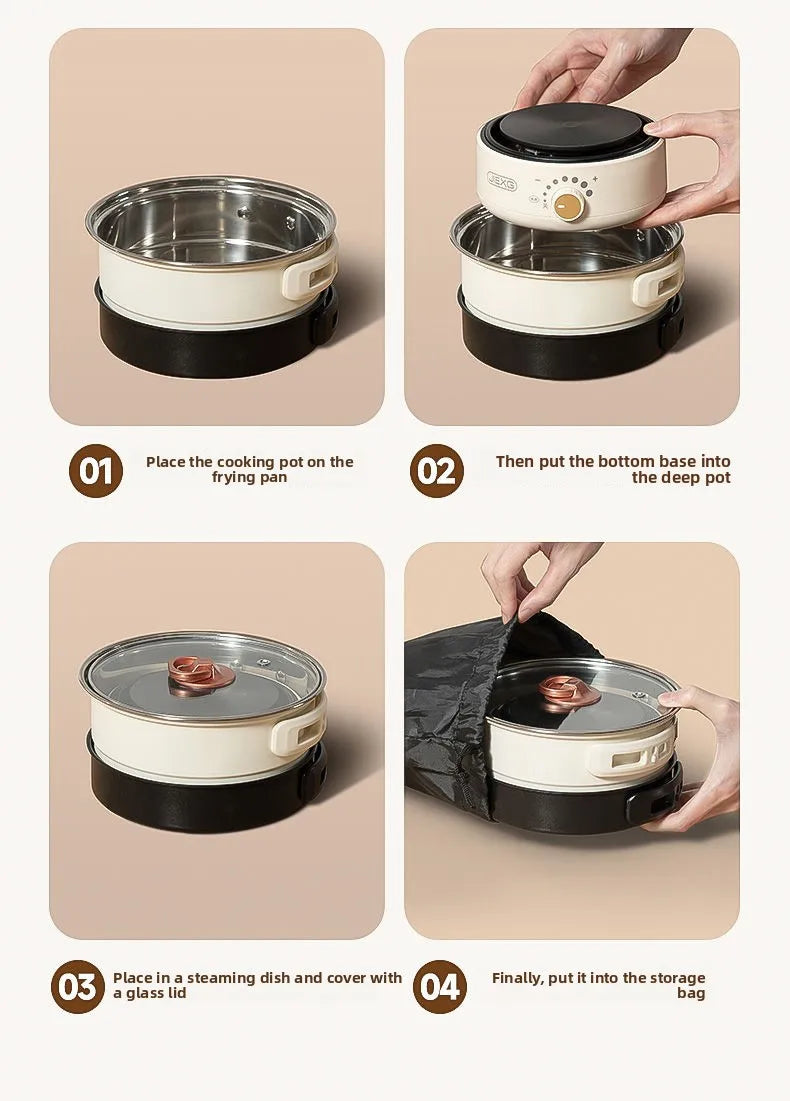 JEXG

01 Place the cooking pot on the frying pan

02 Then put the bottom base into the deep pot

03 Place in a steaming dish and cover with a glass lid

04 Finally, put it into the storage bag