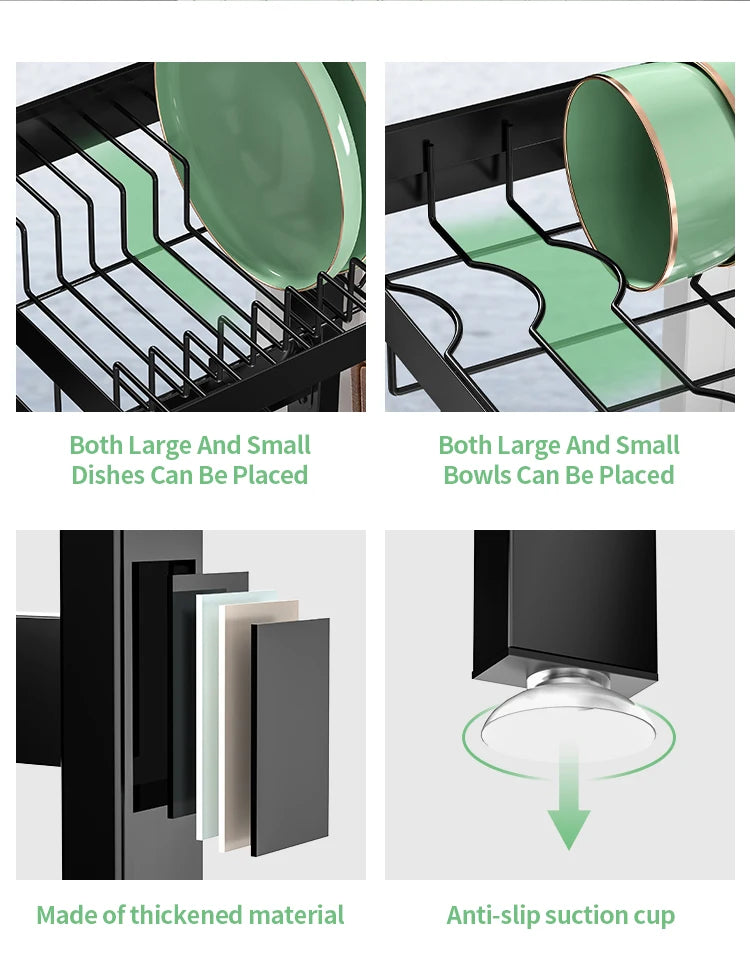 Both Large And Small Dishes Can Be Placed

Both Large And Small Bowls Can Be Placed

Made of thickened material

Anti-slip suction cup