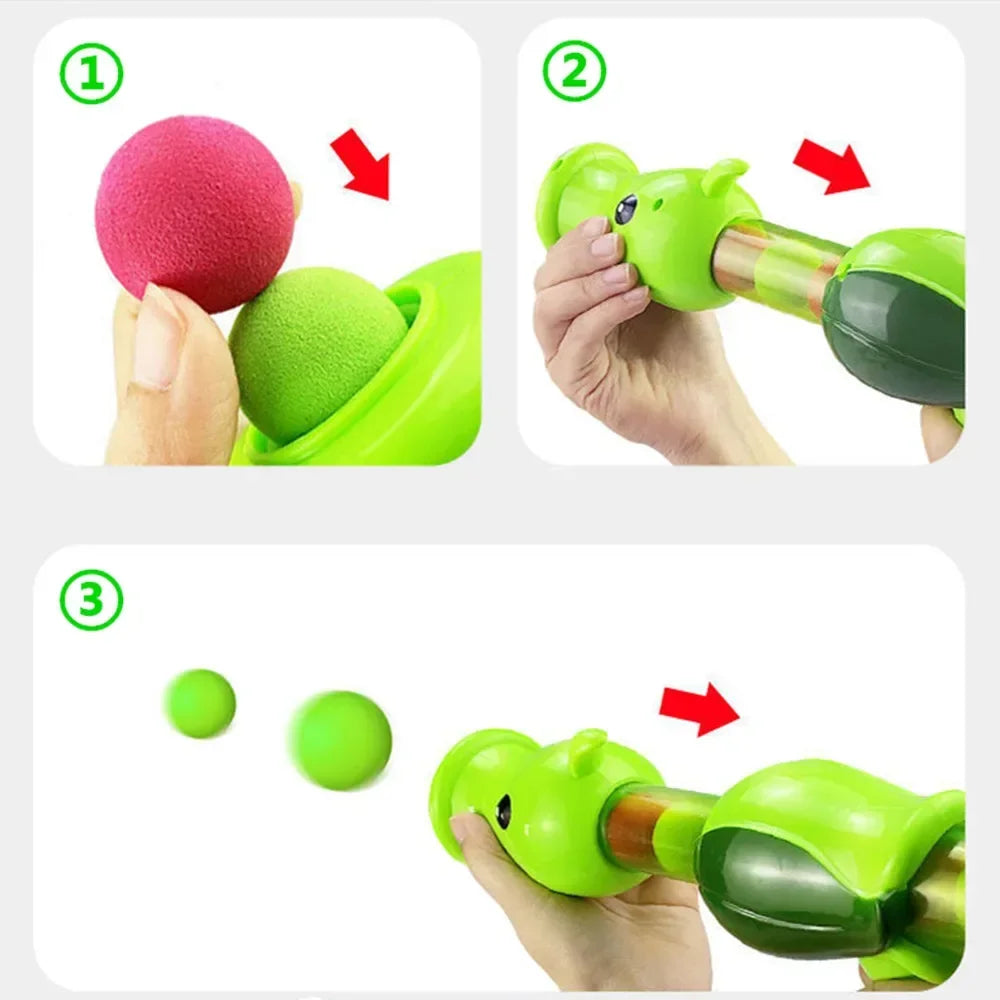 ①

②

③