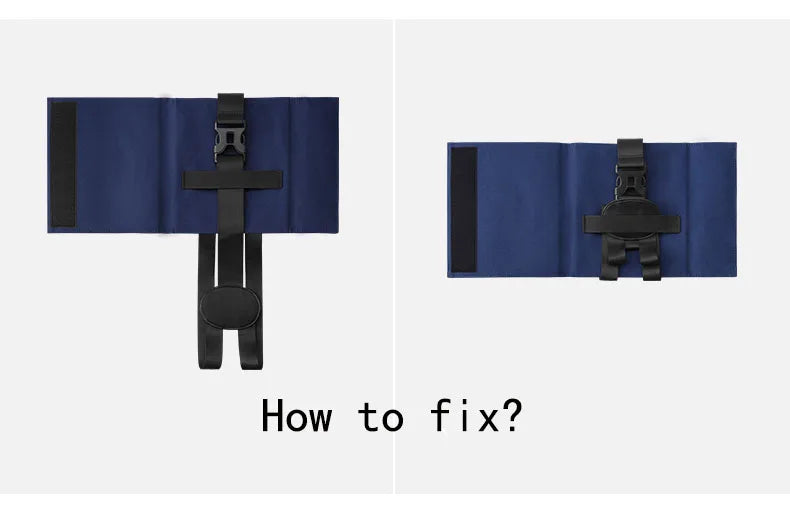 How to fix?