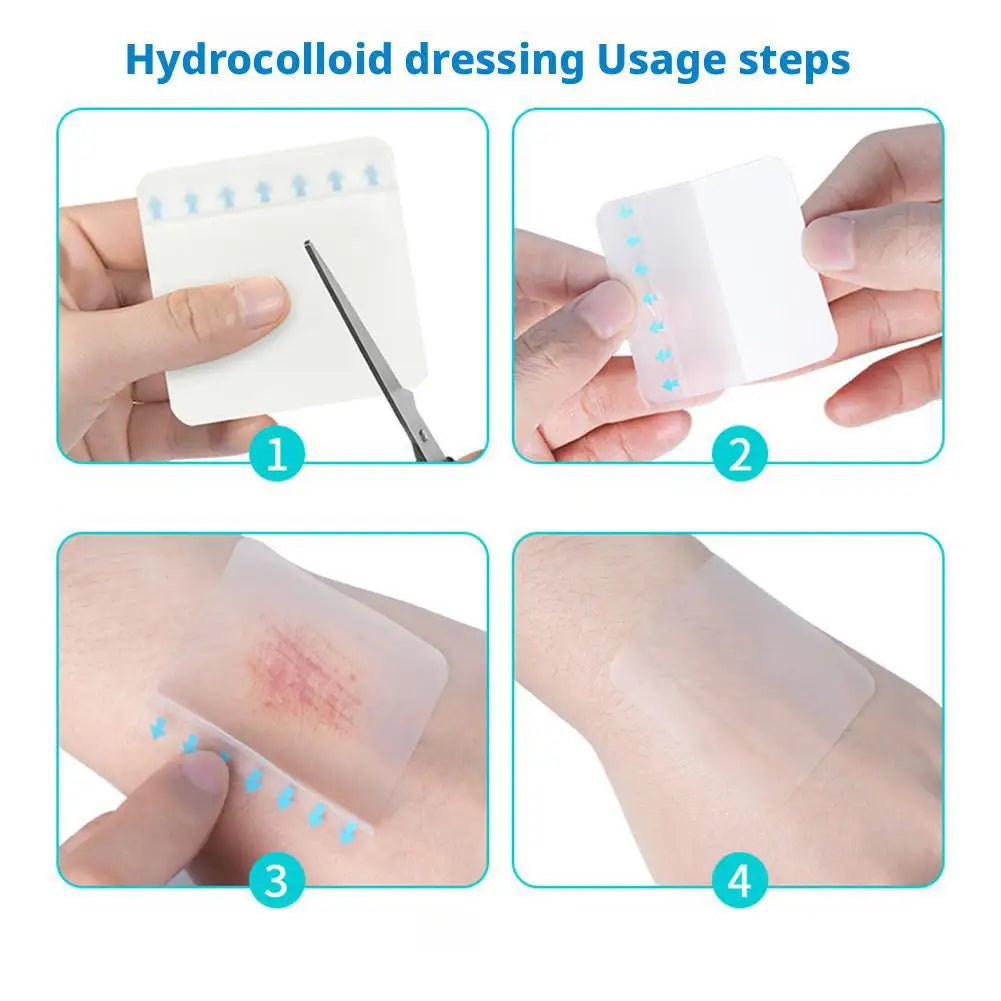 Hydrocolloid dressing Usage steps

1

2

3

4