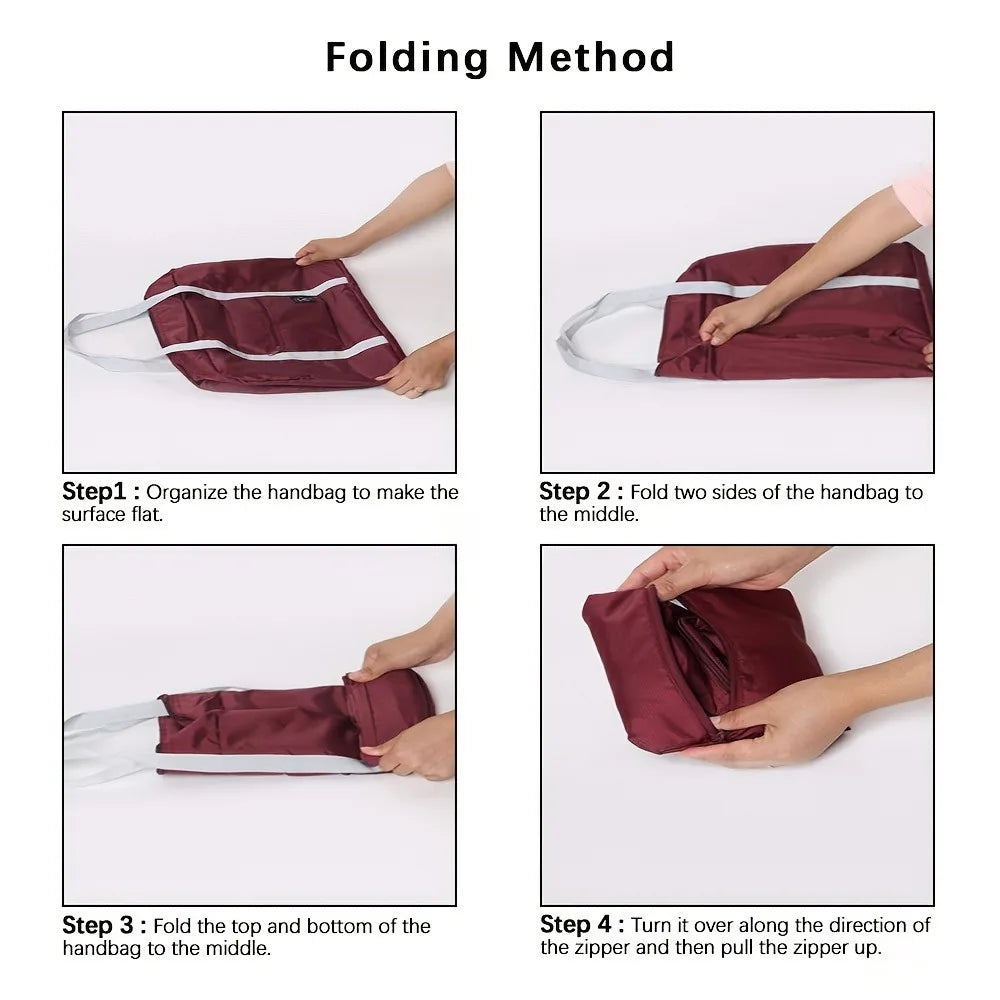 Folding Method

Step1 : Organize the handbag to make the surface flat.

Step 2 : Fold two sides of the handbag to the middle.

Step 3 : Fold the top and bottom of the handbag to the middle.

Step 4 : Turn it over along the direction of the zipper and then pull the zipper up.