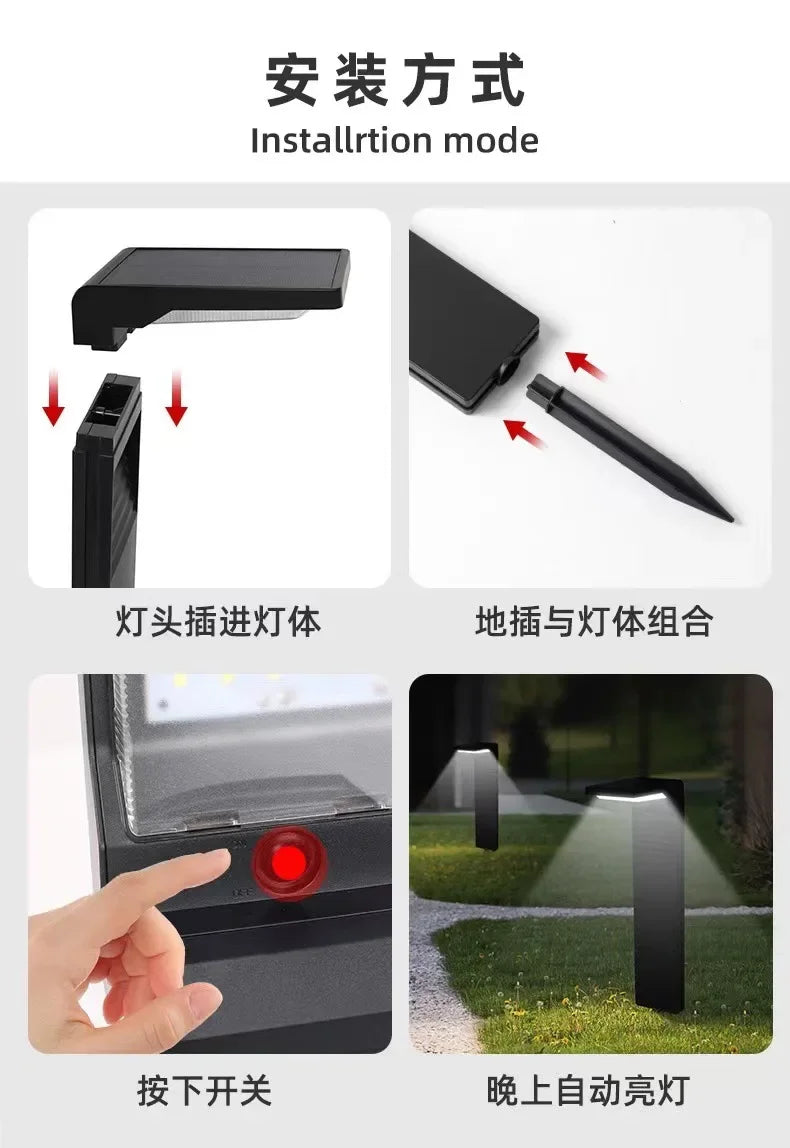 安装方式
Installrtion mode

灯头插进灯体

地插与灯体组合

按下开关

晚上自动亮灯