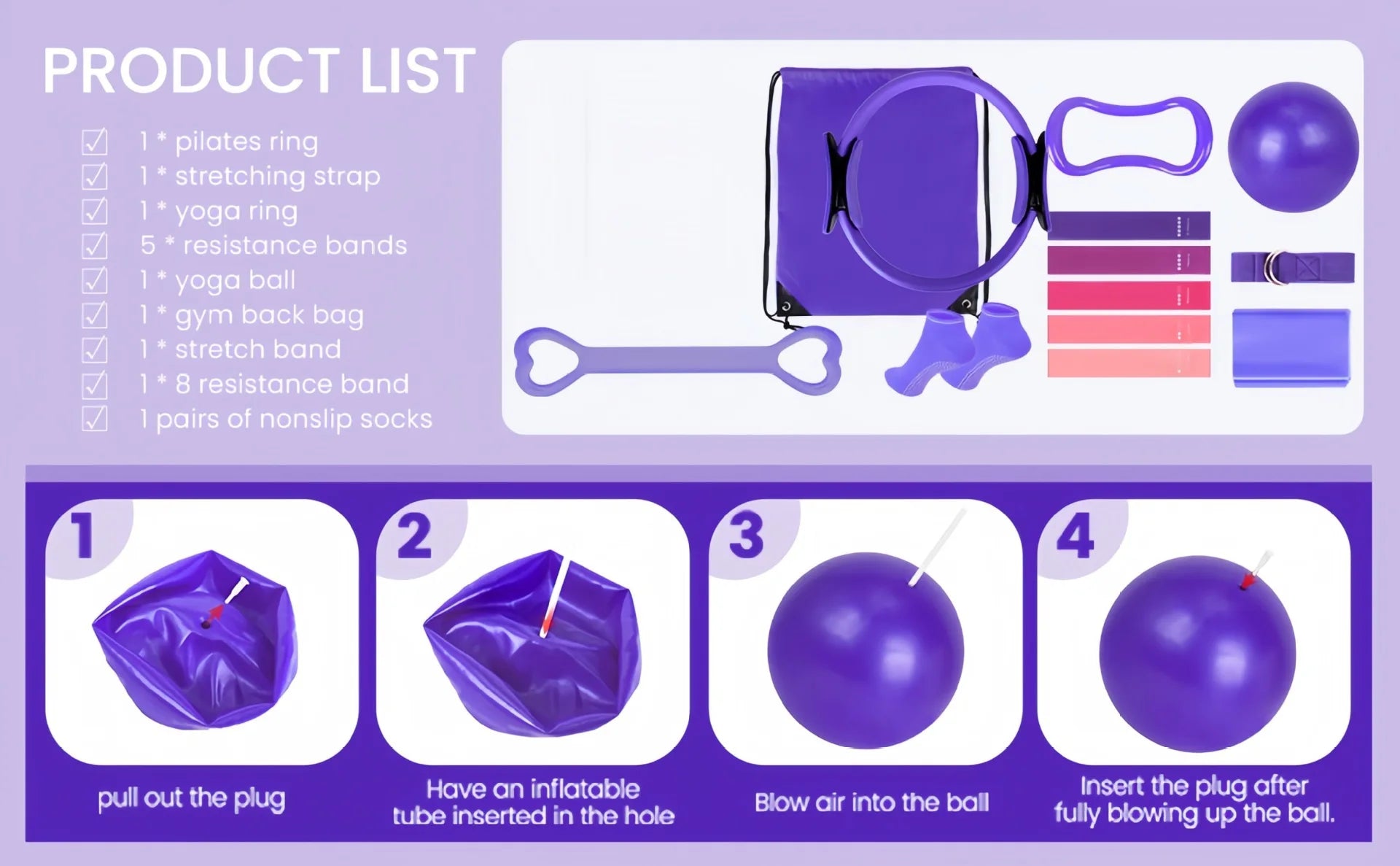 PRODUCT LIST

☑ 1 * pilates ring
☑ 1 * stretching strap
☑ 1 * yoga ring
☑ 5 * resistance bands
☑ 1 * yoga ball
☑ 1 * gym back bag
☑ 1 * stretch band
☑ 1 * 8 resistance band
☑ 1 pairs of nonslip socks

1
pull out the plug

2
Have an inflatable tube inserted in the hole

3
Blow air into the ball

4
Insert the plug after fully blowing up the ball.