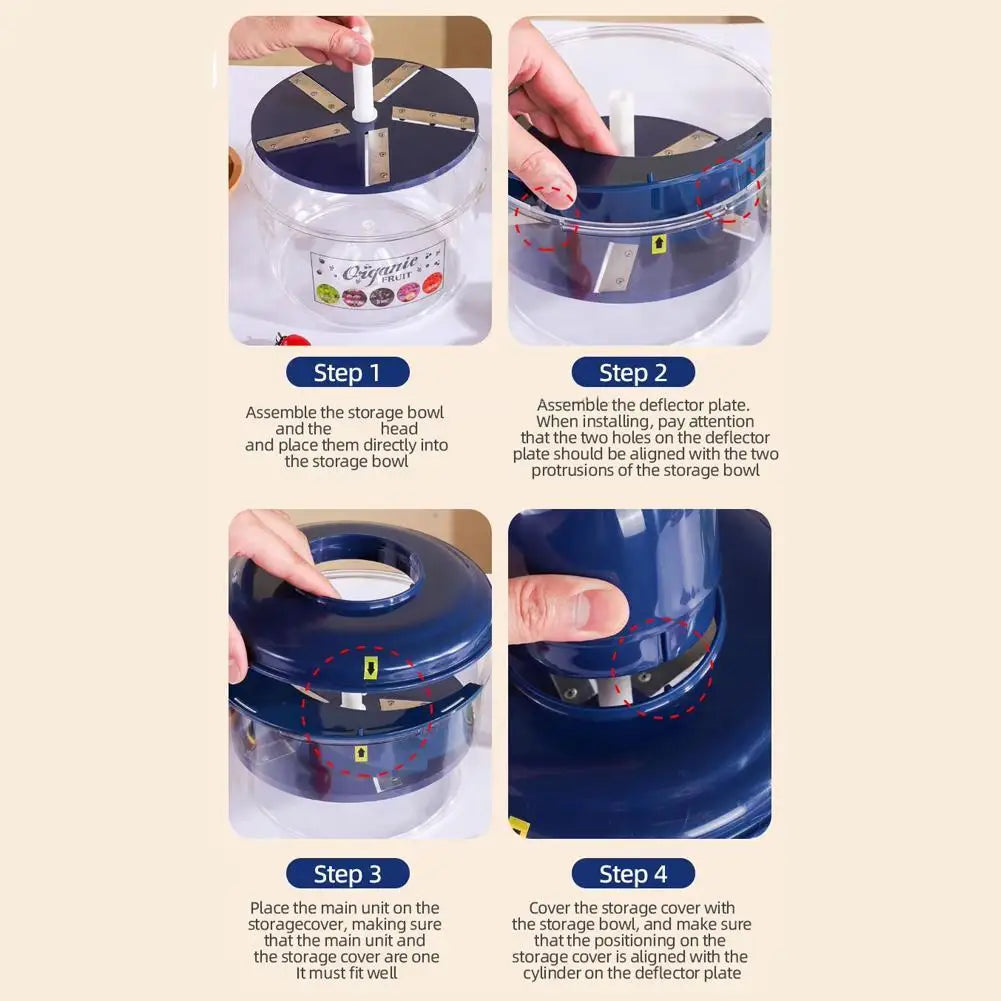 Organic FRUIT

Step 1

Assemble the storage bowl and the head and place them directly into the storage bowl

Step 2

Assemble the deflector plate. When installing, pay attention that the two holes on the deflector plate should be aligned with the two protrusions of the storage bowl

Step 3

Place the main unit on the storagecover, making sure that the main unit and the storage cover are one It must fit well

Step 4

Cover the storage cover with the storage bowl, and make sure that the positioning on the storage cover is aligned with the cylinder on the deflector plate