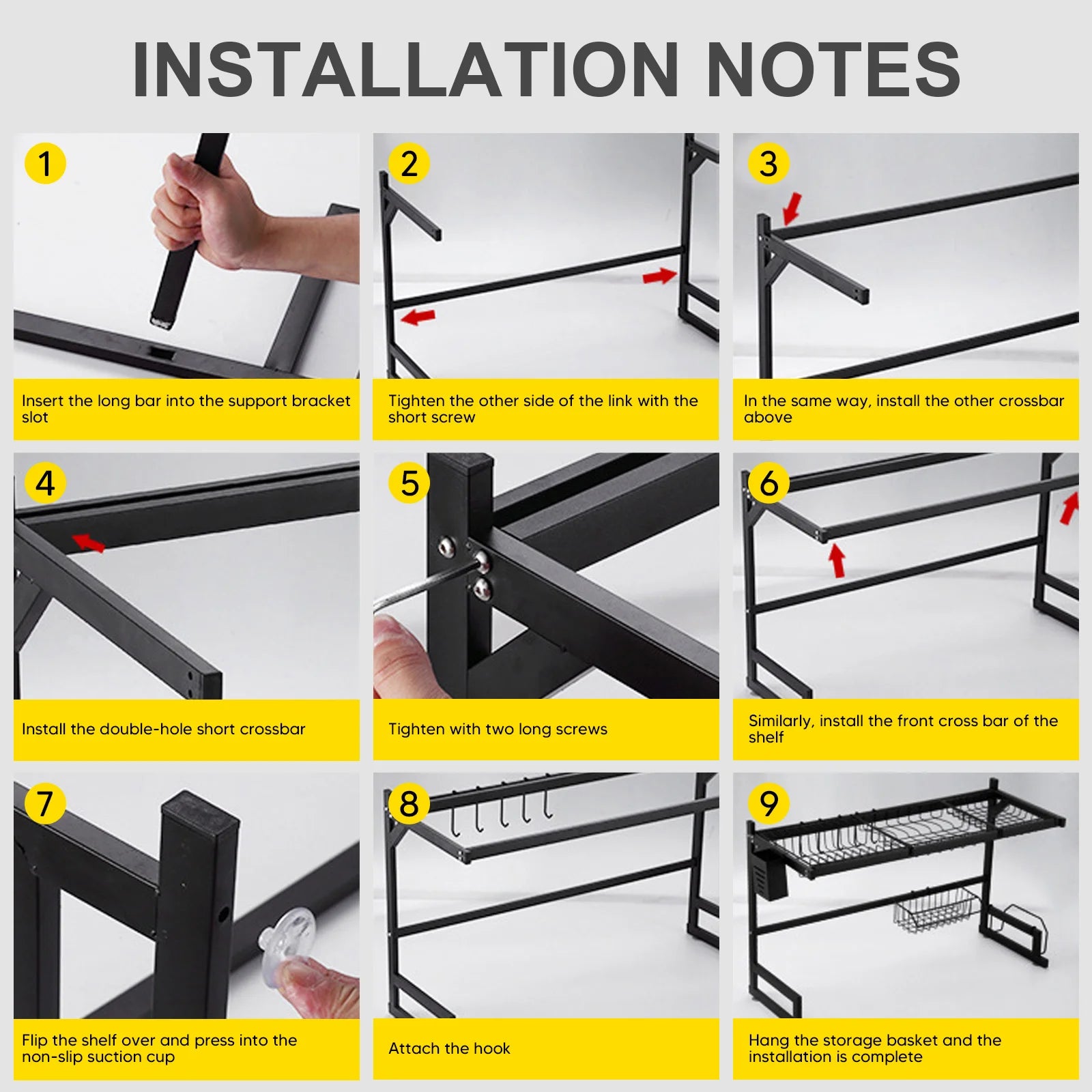 INSTALLATION NOTES

1
Insert the long bar into the support bracket slot

2
Tighten the other side of the link with the short screw

3
In the same way, install the other crossbar above

4
Install the double-hole short crossbar

5
Tighten with two long screws

6
Similarly, install the front cross bar of the shelf

7
Flip the shelf over and press into the non-slip suction cup

8
Attach the hook

9
Hang the storage basket and the installation is complete