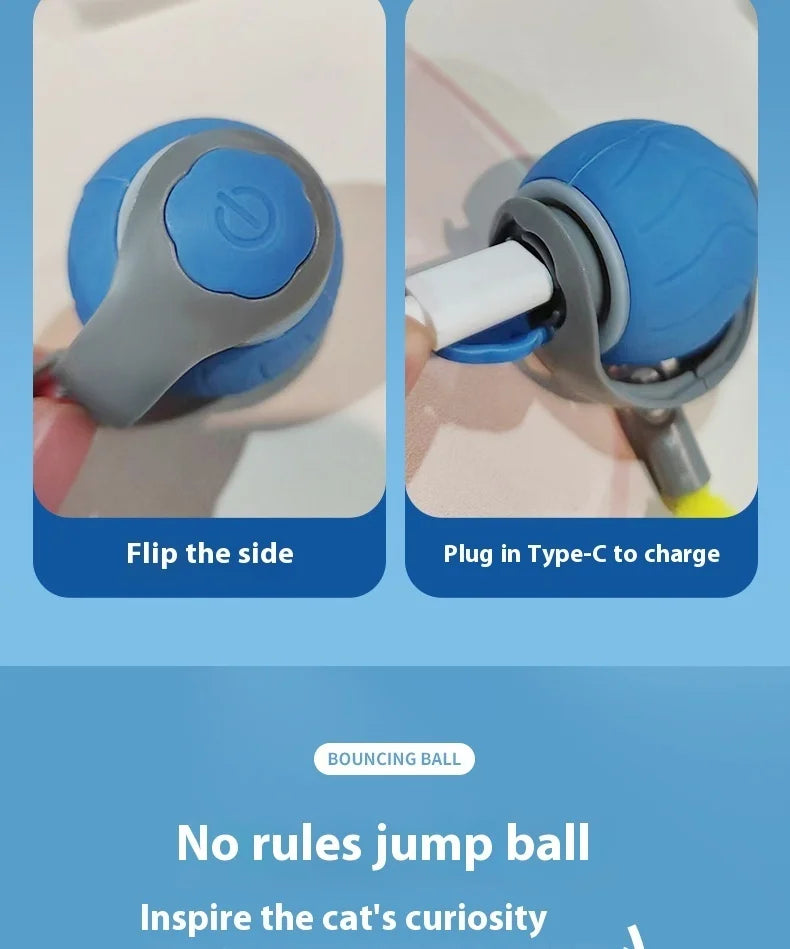 Flip the side

Plug in Type-C to charge

BOUNCING BALL

No rules jump ball

Inspire the cat's curiosity