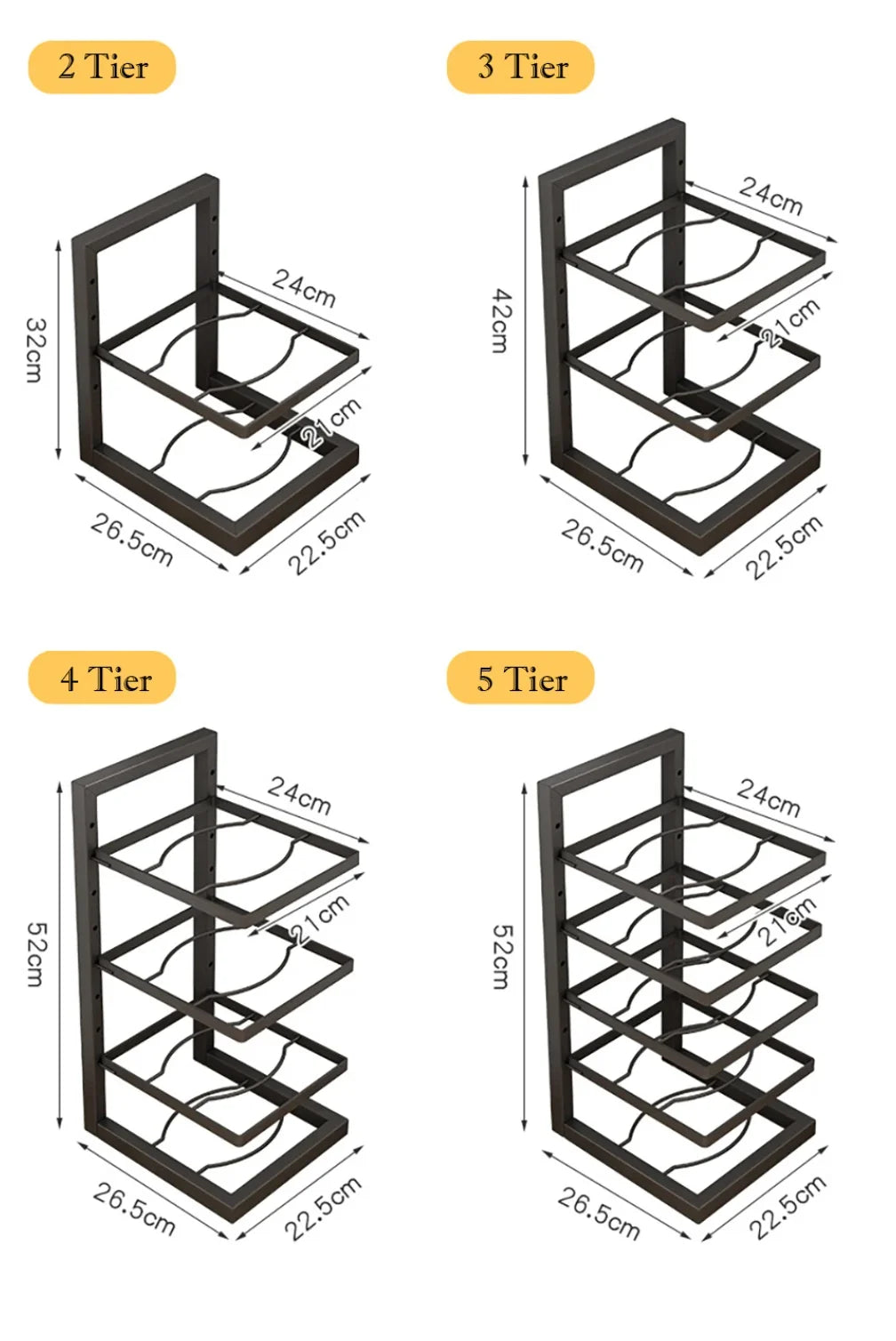 2 Tier

32cm

24cm

21cm

26.5cm

22.5cm

3 Tier

42cm

24cm

21cm

26.5cm

22.5cm

4 Tier

52cm

24cm

21cm

26.5cm

22.5cm

5 Tier

52cm

24cm

21cm

26.5cm

22.5cm