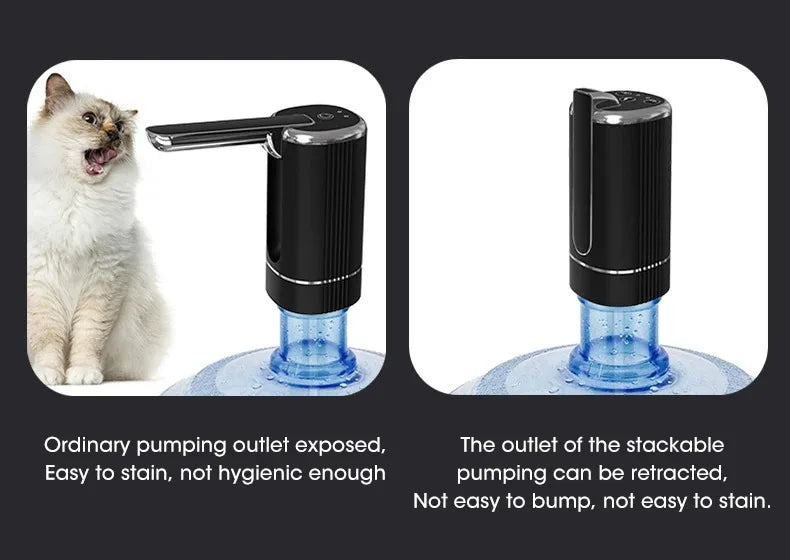 Ordinary pumping outlet exposed,
Easy to stain, not hygienic enough

The outlet of the stackable
pumping can be retracted,
Not easy to bump, not easy to stain.