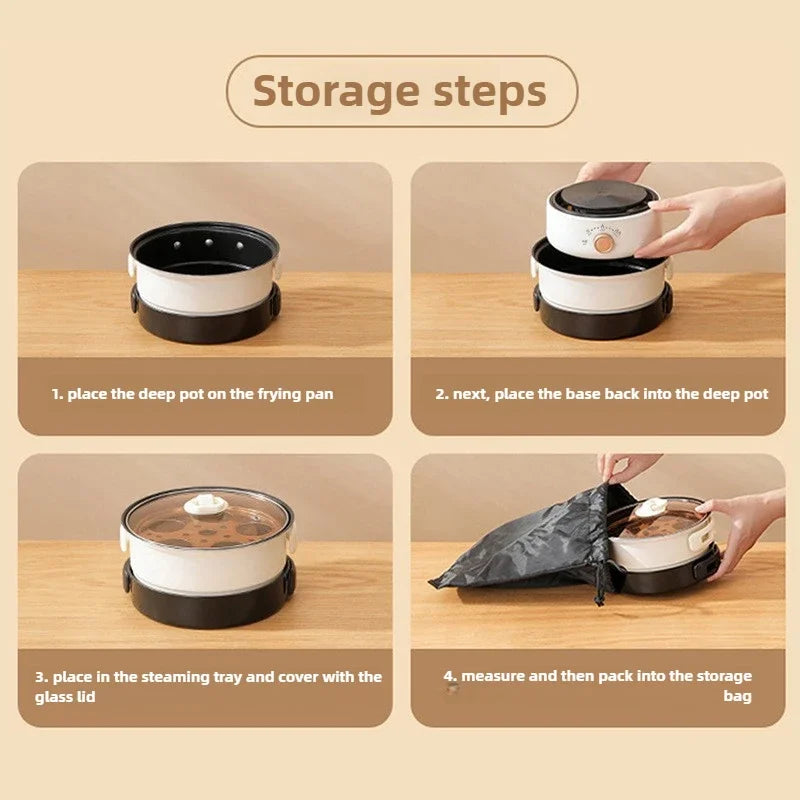 Storage steps

1. place the deep pot on the frying pan

2. next, place the base back into the deep pot

3. place in the steaming tray and cover with the glass lid

4. measure and then pack into the storage bag