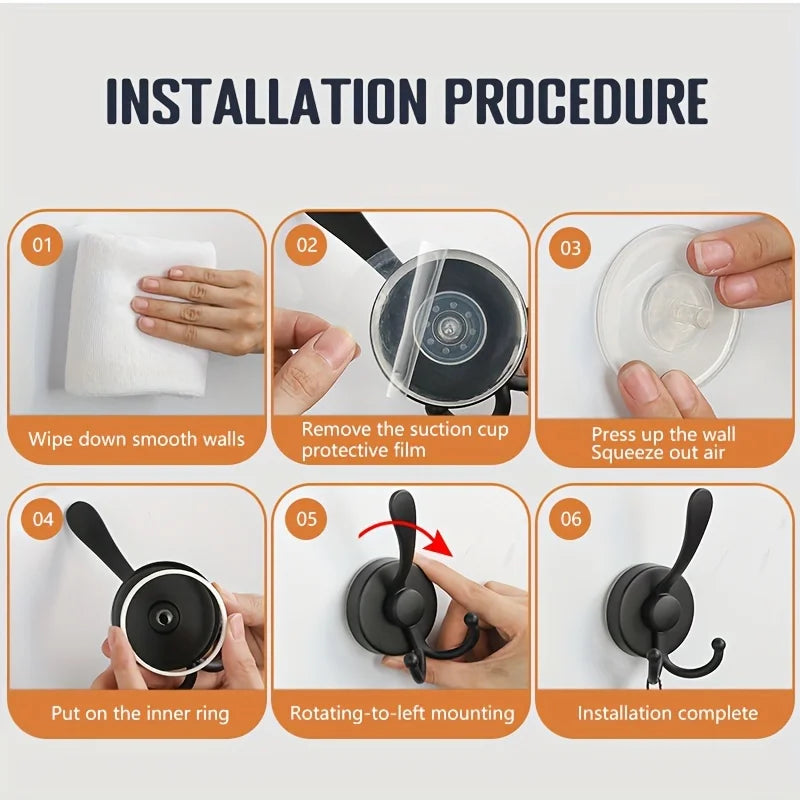 INSTALLATION PROCEDURE

01
Wipe down smooth walls

02
Remove the suction cup protective film

03
Press up the wall Squeeze out air

04
Put on the inner ring

05
Rotating-to-left mounting

06
Installation complete