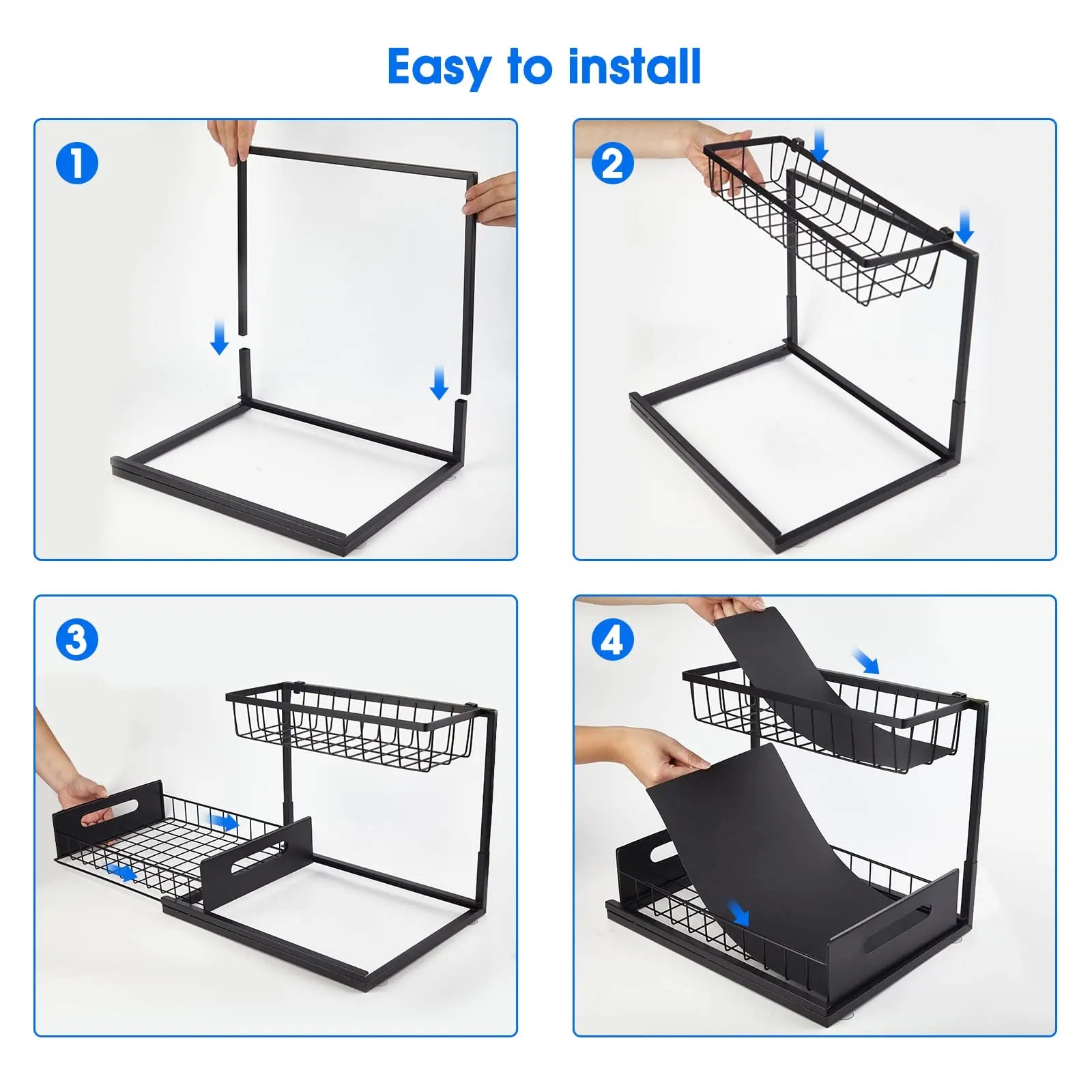 Easy to install

1

2

3

4