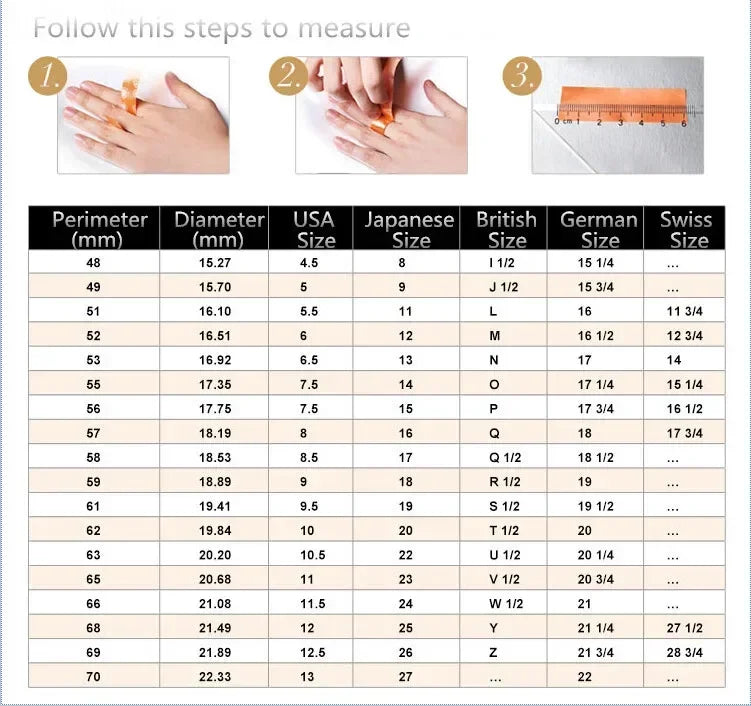 Follow this steps to measure

1.

2.

3.

0 cm 1 2 3 4 5 6

| Perimeter (mm) | Diameter (mm) | USA Size | Japanese Size | British Size | German Size | Swiss Size |
|---|---|---|---|---|---|---|
| 48 | 15.27 | 4.5 | 8 | I 1/2 | 15 1/4 | ... |
| 49 | 15.70 | 5 | 9 | J 1/2 | 15 3/4 | ... |
| 51 | 16.10 | 5.5 | 11 | L | 16 | 11 3/4 |
| 52 | 16.51 | 6 | 12 | M | 16 1/2 | 12 3/4 |
| 53 | 16.92 | 6.5 | 13 | N | 17 | 14 |
| 55 | 17.35 | 7.5 | 14 | O | 17 1/4 | 15 1/4 |
| 56 | 17.75 | 7.5 | 15 | P | 17 3/4 | 16 1/2 |
| 57 | 18.19 | 8 | 16 | Q | 18 | 17 3/4 |
| 58 | 18.53 | 8.5 | 17 | Q 1/2 | 18 1/2 | ... |
| 59 | 18.89 | 9 | 18 | R 1/2 | 19 | ... |
| 61 | 19.41 | 9.5 | 19 | S 1/2 | 19 1/2 | ... |
| 62 | 19.84 | 10 | 20 | T 1/2 | 20 | ... |
| 63 | 20.20 | 10.5 | 22 | U 1/2 | 20 1/4 | ... |
| 65 | 20.68 | 11 | 23 | V 1/2 | 20 3/4 | ... |
| 66 | 21.08 | 11.5 | 24 | W 1/2 | 21 | ... |
| 68 | 21.49 | 12 | 25 | Y | 21 1/4 | 27 1/2 |
| 69 | 21.89 | 12.5 | 26 | Z | 21 3/4 | 28 3/4 |
| 70 | 22.33 | 13 | 27 | ... | 22 | ... |