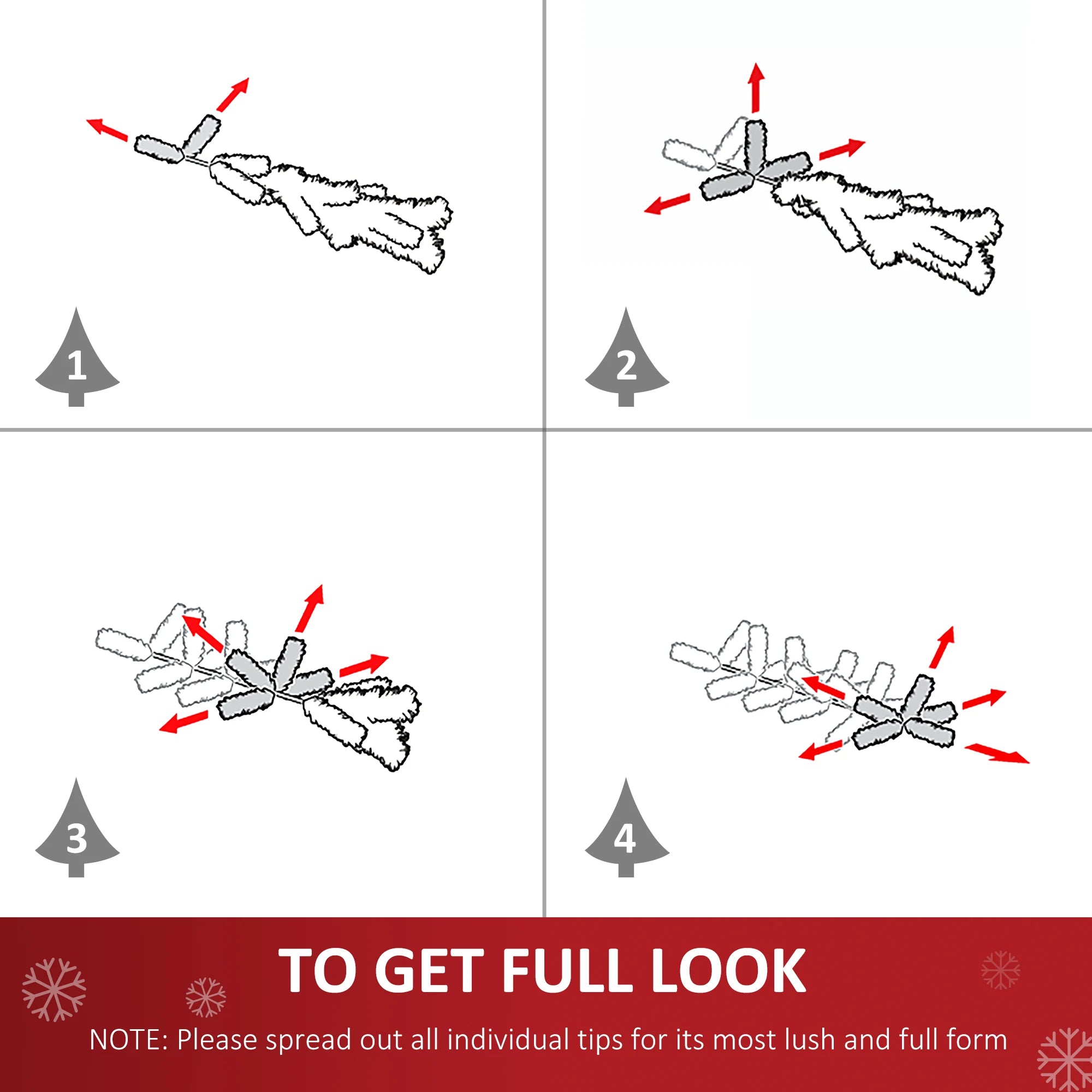 1

2

3

4

TO GET FULL LOOK

NOTE: Please spread out all individual tips for its most lush and full form