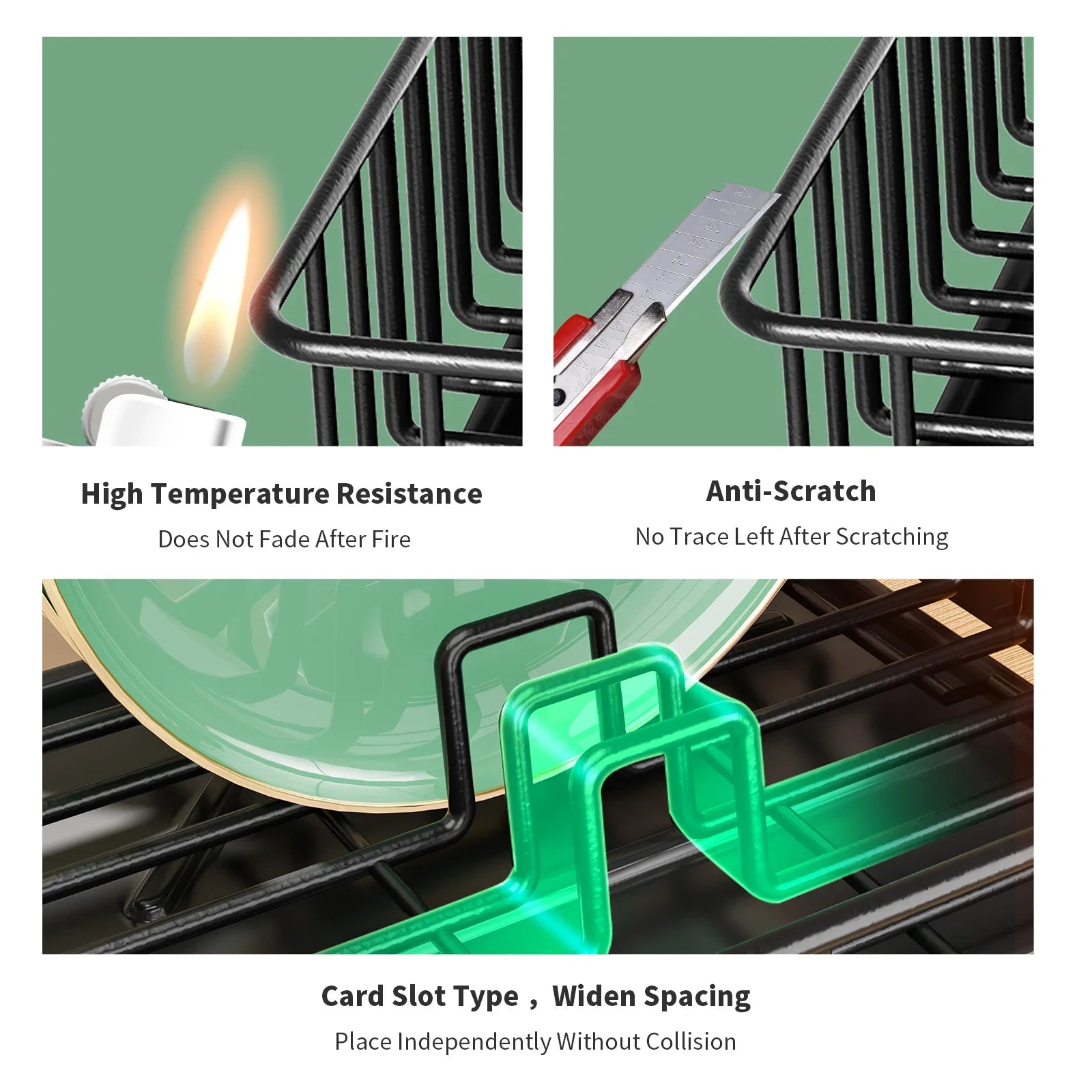 High Temperature Resistance

Does Not Fade After Fire

Anti-Scratch

No Trace Left After Scratching

Card Slot Type，Widen Spacing

Place Independently Without Collision