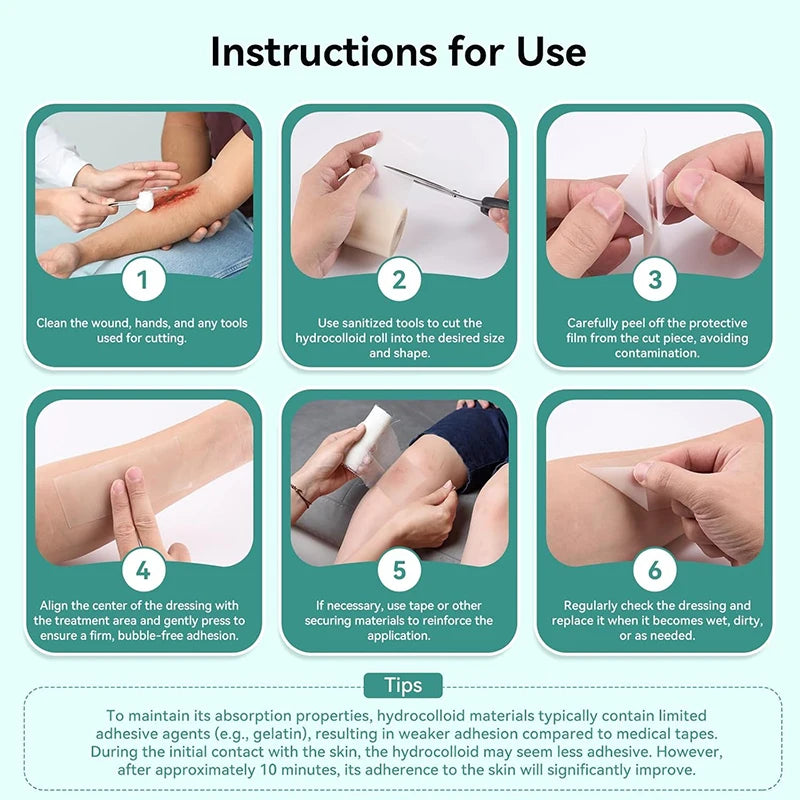 Instructions for Use

1
Clean the wound, hands, and any tools used for cutting.

2
Use sanitized tools to cut the hydrocolloid roll into the desired size and shape.

3
Carefully peel off the protective film from the cut piece, avoiding contamination.

4
Align the center of the dressing with the treatment area and gently press to ensure a firm, bubble-free adhesion.

5
If necessary, use tape or other securing materials to reinforce the application.

6
Regularly check the dressing and replace it when it becomes wet, dirty, or as needed.

Tips
To maintain its absorption properties, hydrocolloid materials typically contain limited adhesive agents (e.g., gelatin), resulting in weaker adhesion compared to medical tapes. During the initial contact with the skin, the hydrocolloid may seem less adhesive. However, after approximately 10 minutes, its adherence to the skin will significantly improve.