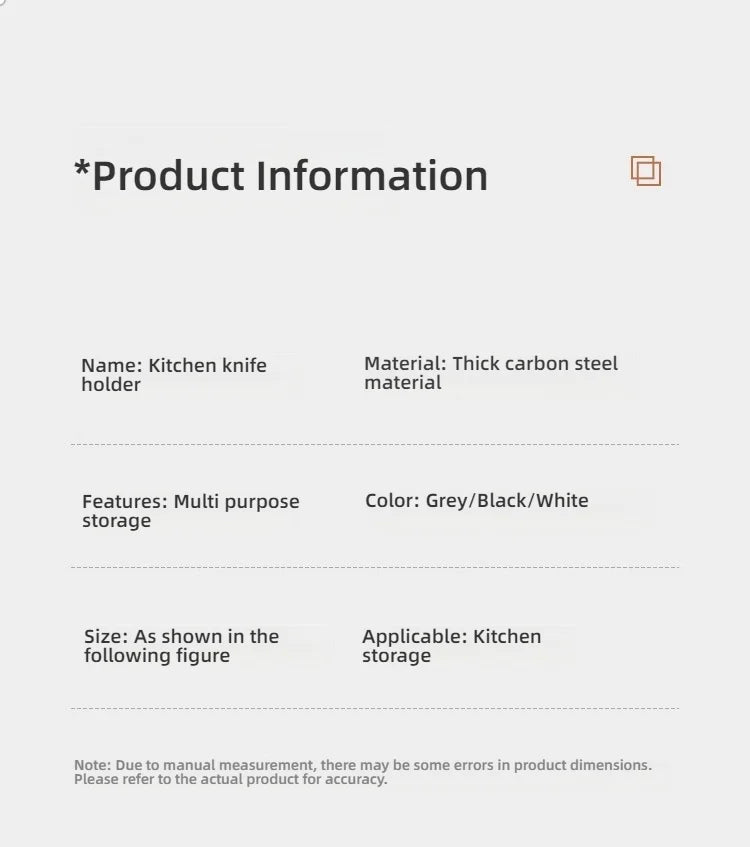 *Product Information

Name: Kitchen knife holder

Material: Thick carbon steel material

Features: Multi purpose storage

Color: Grey/Black/White

Size: As shown in the following figure

Applicable: Kitchen storage

Note: Due to manual measurement, there may be some errors in product dimensions. Please refer to the actual product for accuracy.