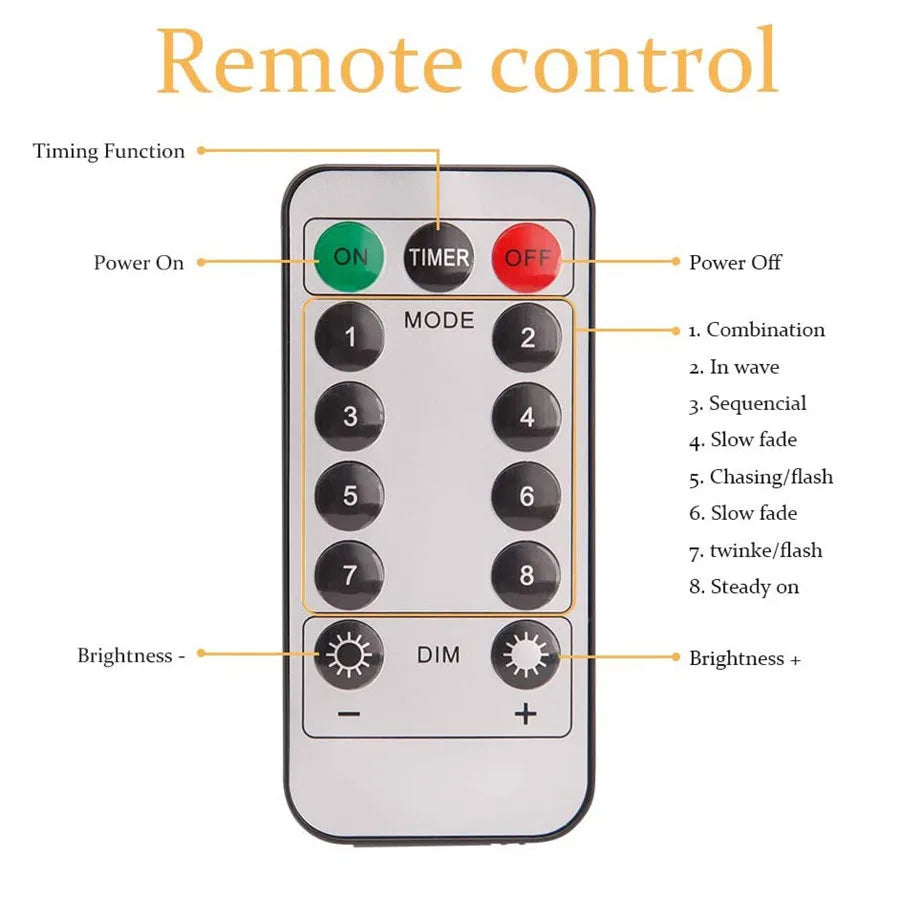 Remote control

Timing Function

Power On

ON

TIMER

OFF

Power Off

MODE

1

2

3

4

5

6

7

8

1. Combination
2. In wave
3. Sequencial
4. Slow fade
5. Chasing/flash
6. Slow fade
7. twinke/flash
8. Steady on

Brightness -

DIM

Brightness +

−

+