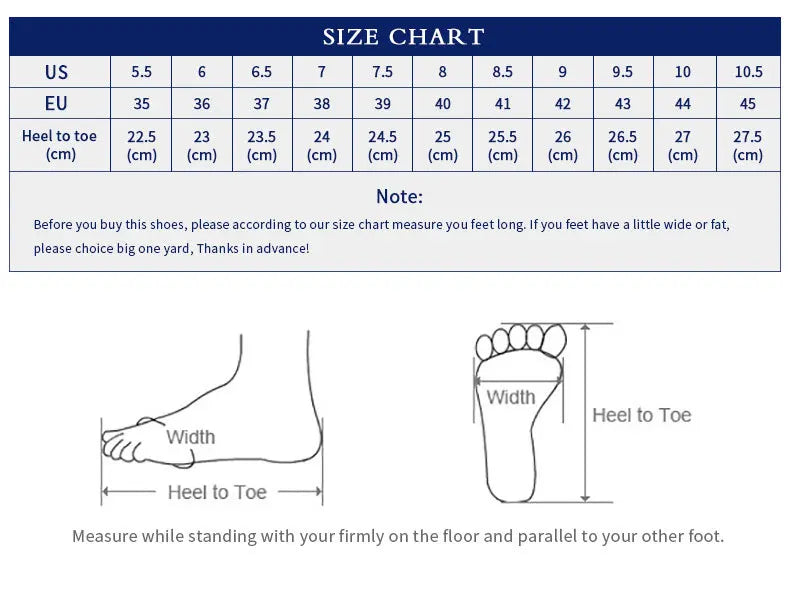 SIZE CHART

| US | 5.5 | 6 | 6.5 | 7 | 7.5 | 8 | 8.5 | 9 | 9.5 | 10 | 10.5 |
|---|---|---|---|---|---|---|---|---|---|---|---|
| EU | 35 | 36 | 37 | 38 | 39 | 40 | 41 | 42 | 43 | 44 | 45 |
| Heel to toe (cm) | 22.5 (cm) | 23 (cm) | 23.5 (cm) | 24 (cm) | 24.5 (cm) | 25 (cm) | 25.5 (cm) | 26 (cm) | 26.5 (cm) | 27 (cm) | 27.5 (cm) |

Note:

Before you buy this shoes, please according to our size chart measure you feet long. If you feet have a little wide or fat, please choice big one yard, Thanks in advance!

Width

Heel to Toe

Width

Heel to Toe

Measure while standing with your firmly on the floor and parallel to your other foot.