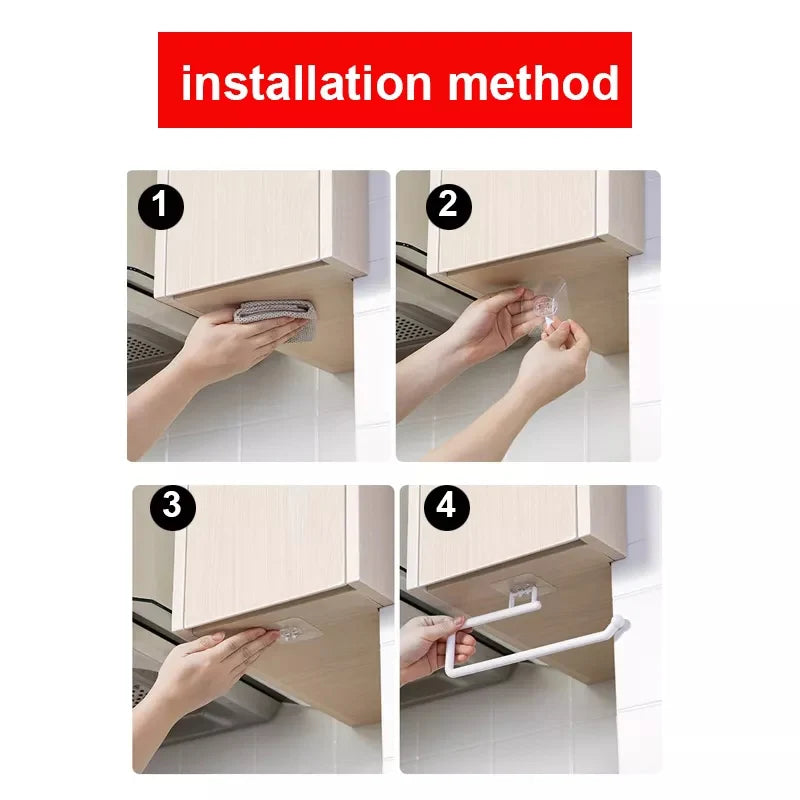 installation method

1

2

3

4