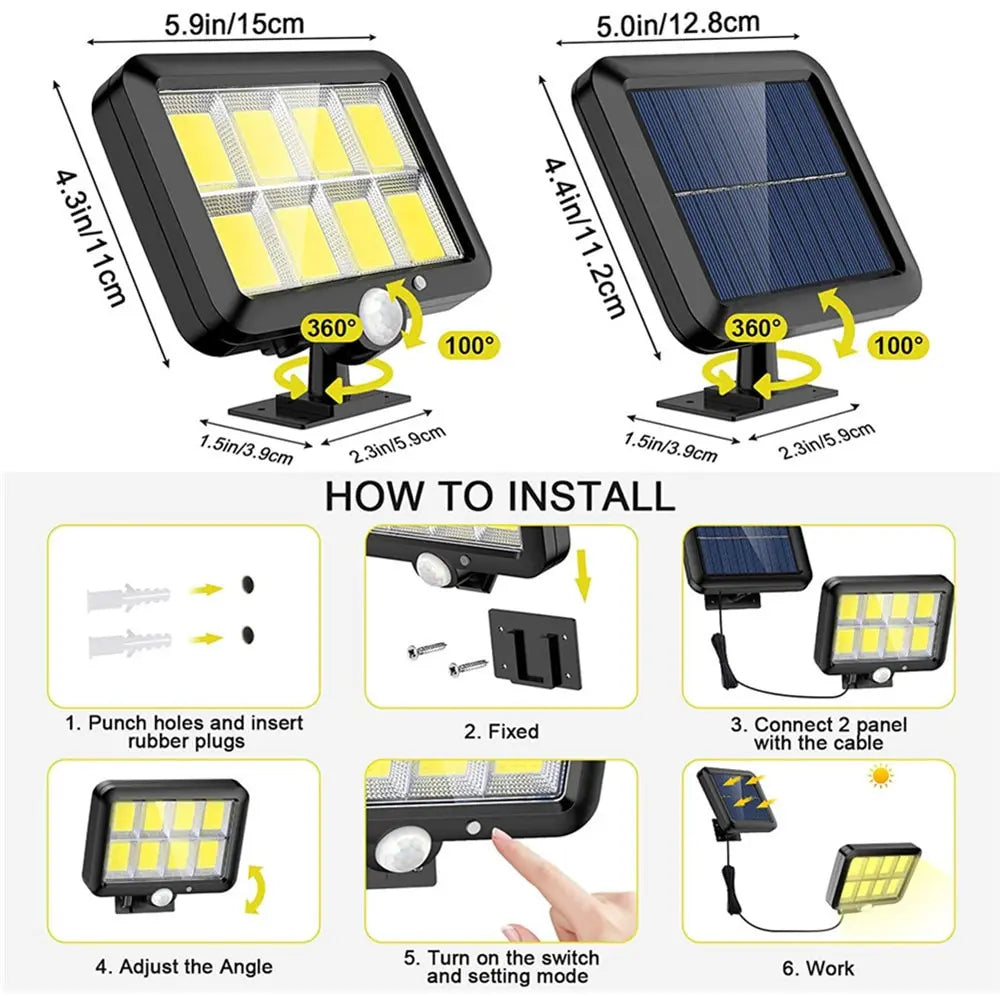 5.9in/15cm

4.3in/11cm

360°

100°

1.5in/3.9cm

2.3in/5.9cm

5.0in/12.8cm

4.4in/11.2cm

360°

100°

1.5in/3.9cm

2.3in/5.9cm

HOW TO INSTALL

1. Punch holes and insert rubber plugs

2. Fixed

3. Connect 2 panel with the cable

4. Adjust the Angle

5. Turn on the switch and setting mode

6. Work