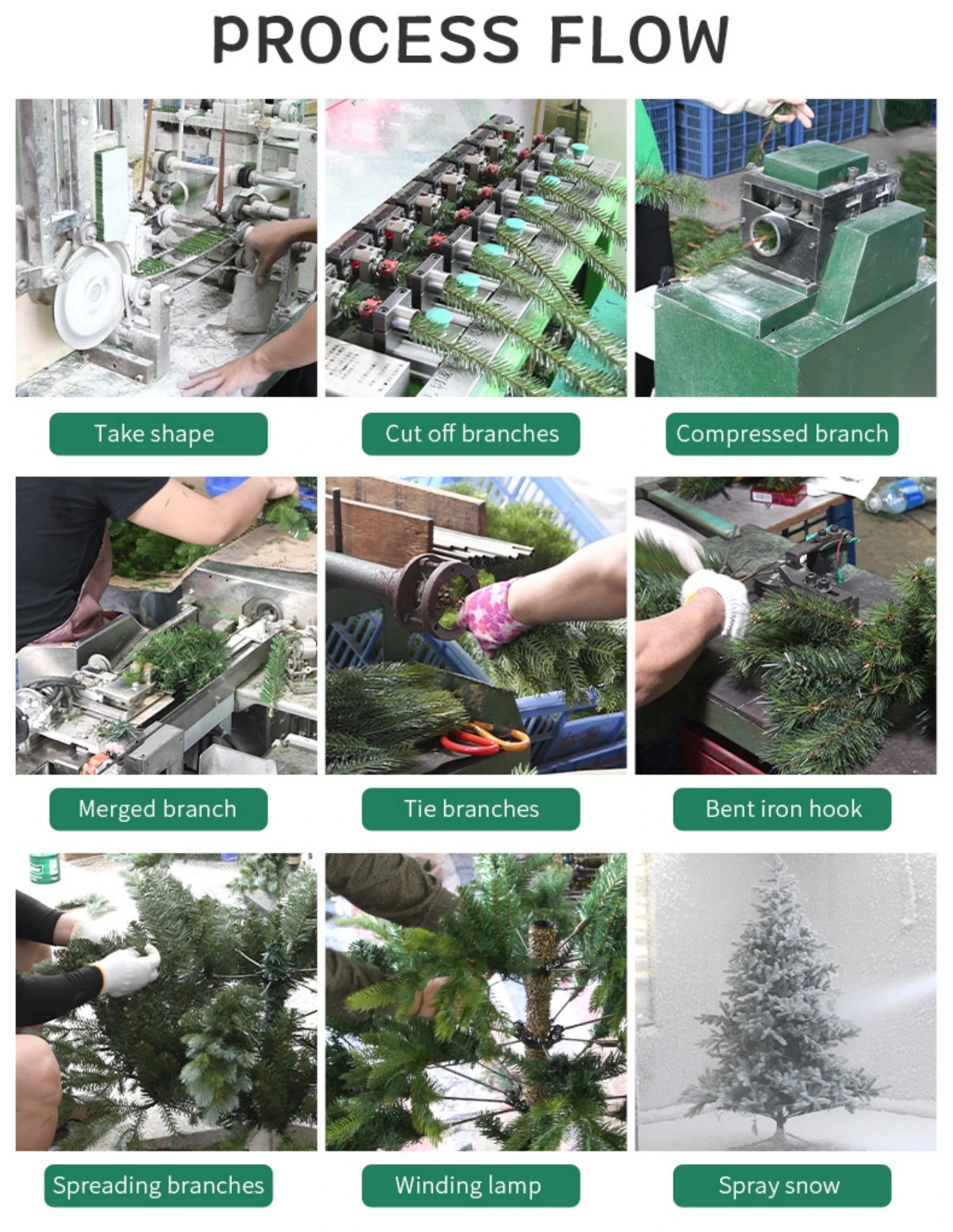 PROCESS FLOW

Take shape

Cut off branches

Compressed branch

Merged branch

Tie branches

Bent iron hook

Spreading branches

Winding lamp

Spray snow